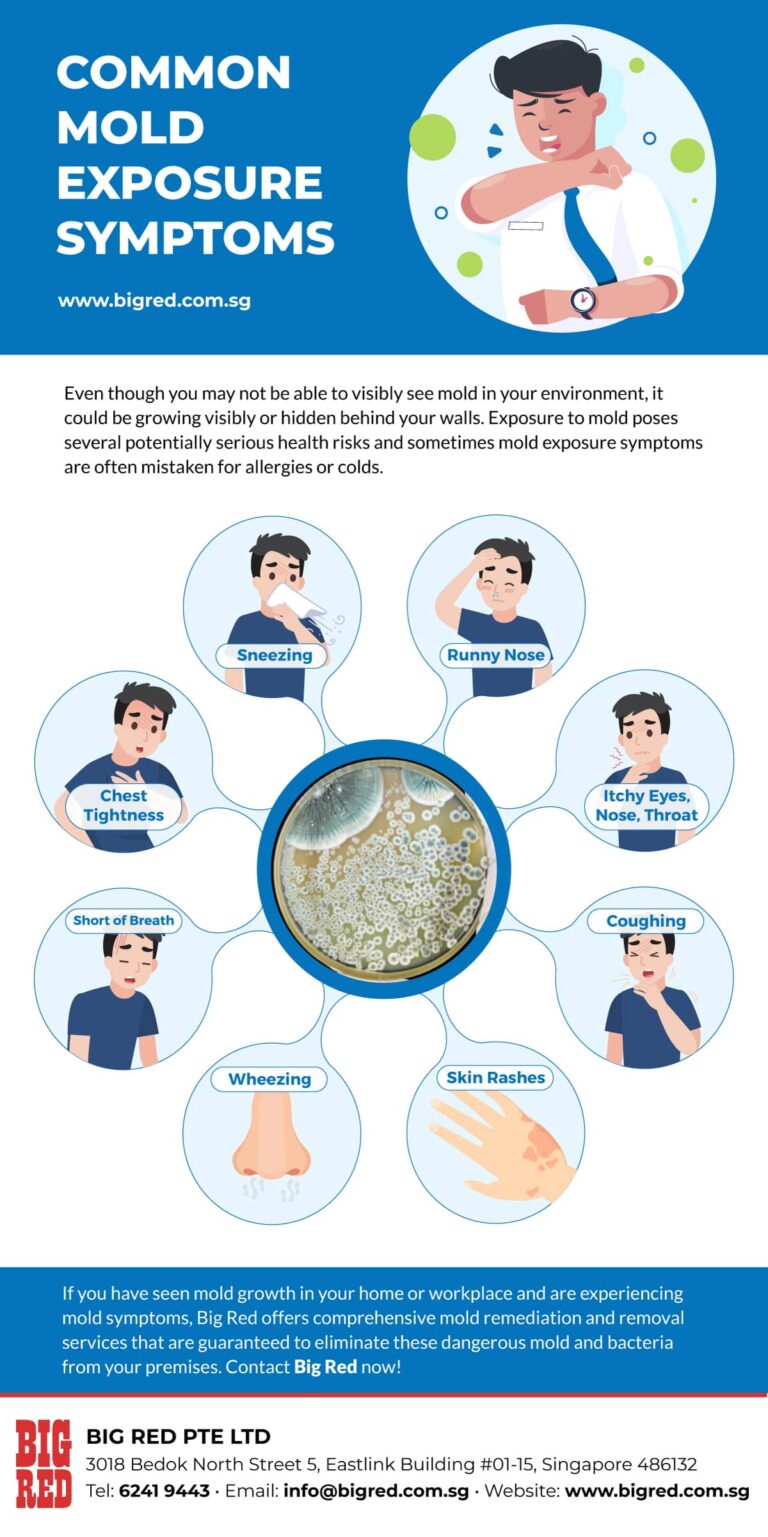 COMMON MOLD EXPOSURE SYMPTOMS

www.bigred.com.sg

Even though you may not be able to visibly see mold in your environment, it could be growing visibly or hidden behind your walls. Exposure to mold poses several potentially serious health risks and sometimes mold exposure symptoms are often mistaken for allergies or colds.

Sneezing

Runny Nose

Chest Tightness

Itchy Eyes, Nose, Throat

Short of Breath

Coughing

Wheezing

Skin Rashes

If you have seen mold growth in your home or workplace and are experiencing mold symptoms, Big Red offers comprehensive mold remediation and removal services that are guaranteed to eliminate these dangerous mold and bacteria from your premises. Contact Big Red now!

BIG RED

BIG RED PTE LTD
3018 Bedok North Street 5, Eastlink Building #01-15, Singapore 486132
Tel: 6241 9443 · Email: info@bigred.com.sg · Website: www.bigred.com.sg