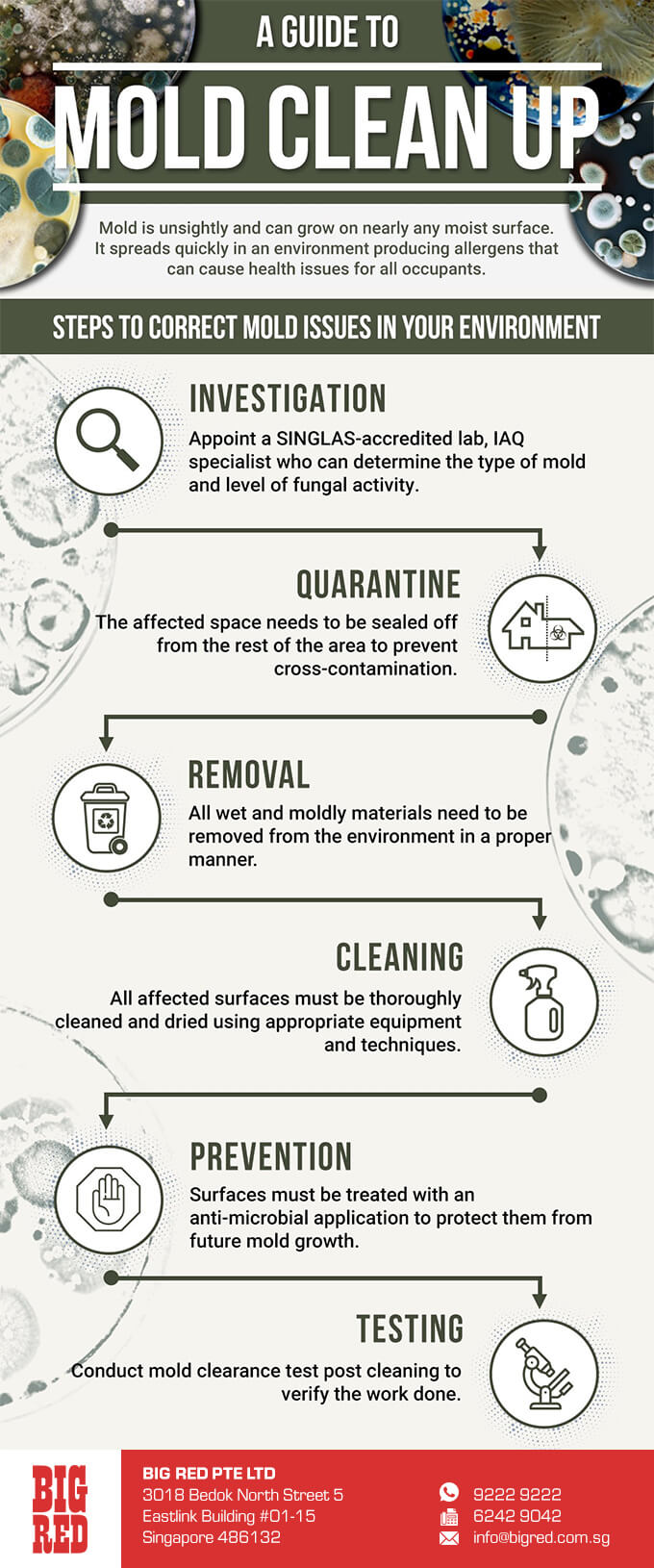 A GUIDE TO

MOLD CLEAN UP

Mold is unsightly and can grow on nearly any moist surface. It spreads quickly in an environment producing allergens that can cause health issues for all occupants.

STEPS TO CORRECT MOLD ISSUES IN YOUR ENVIRONMENT

INVESTIGATION

Appoint a SINGLAS-accredited lab, IAQ specialist who can determine the type of mold and level of fungal activity.

QUARANTINE

The affected space needs to be sealed off from the rest of the area to prevent cross-contamination.

REMOVAL

All wet and moldly materials need to be removed from the environment in a proper manner.

CLEANING

All affected surfaces must be thoroughly cleaned and dried using appropriate equipment and techniques.

PREVENTION

Surfaces must be treated with an anti-microbial application to protect them from future mold growth.

TESTING

Conduct mold clearance test post cleaning to verify the work done.

BIG RED

BIG RED PTE LTD
3018 Bedok North Street 5
Eastlink Building #01-15
Singapore 486132

9222 9222
6242 9042
info@bigred.com.sg