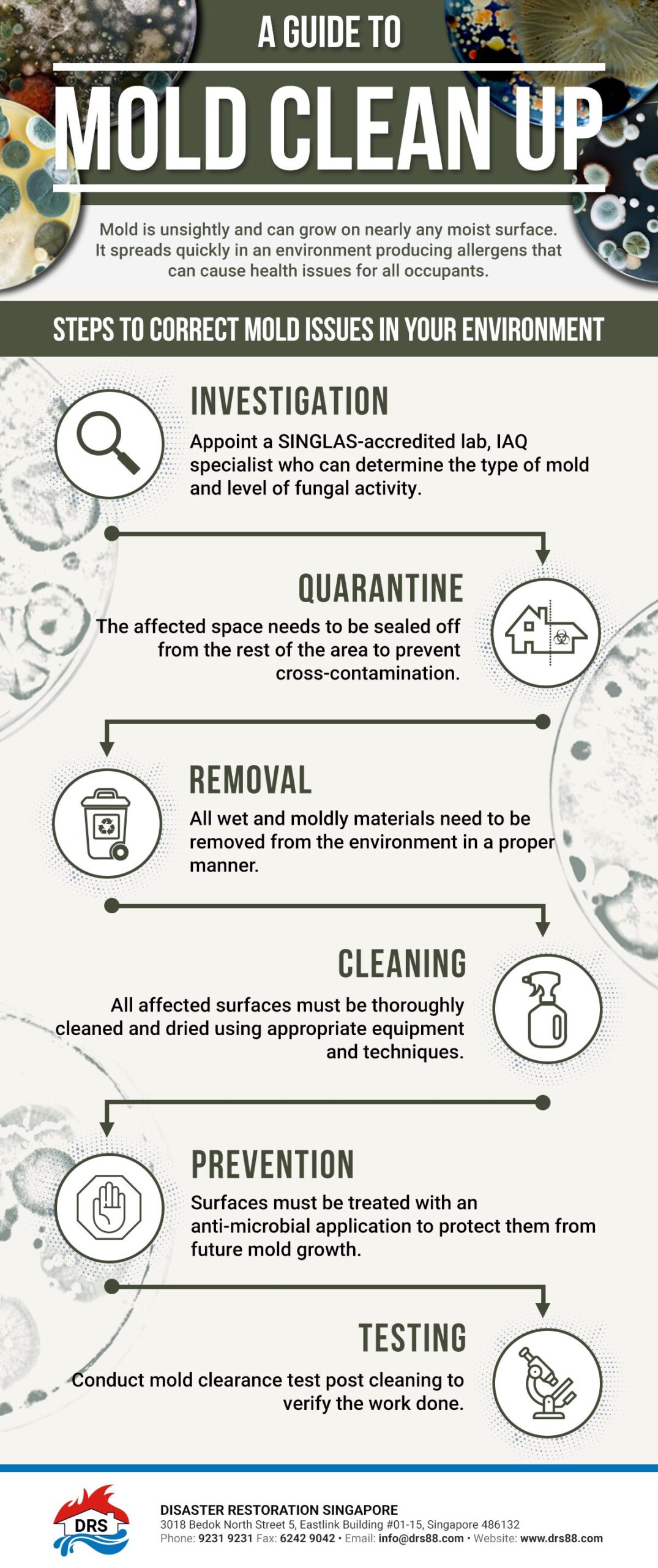 A GUIDE TO
MOLD CLEAN UP

Mold is unsightly and can grow on nearly any moist surface. It spreads quickly in an environment producing allergens that can cause health issues for all occupants.

STEPS TO CORRECT MOLD ISSUES IN YOUR ENVIRONMENT

INVESTIGATION
Appoint a SINGLAS-accredited lab, IAQ specialist who can determine the type of mold and level of fungal activity.

QUARANTINE
The affected space needs to be sealed off from the rest of the area to prevent cross-contamination.

REMOVAL
All wet and moldly materials need to be removed from the environment in a proper manner.

CLEANING
All affected surfaces must be thoroughly cleaned and dried using appropriate equipment and techniques.

PREVENTION
Surfaces must be treated with an anti-microbial application to protect them from future mold growth.

TESTING
Conduct mold clearance test post cleaning to verify the work done.

DRS
DISASTER RESTORATION SINGAPORE
3018 Bedok North Street 5, Eastlink Building #01-15, Singapore 486132
Phone: 9231 9231 Fax: 6242 9042 • Email: info@drs88.com • Website: www.drs88.com